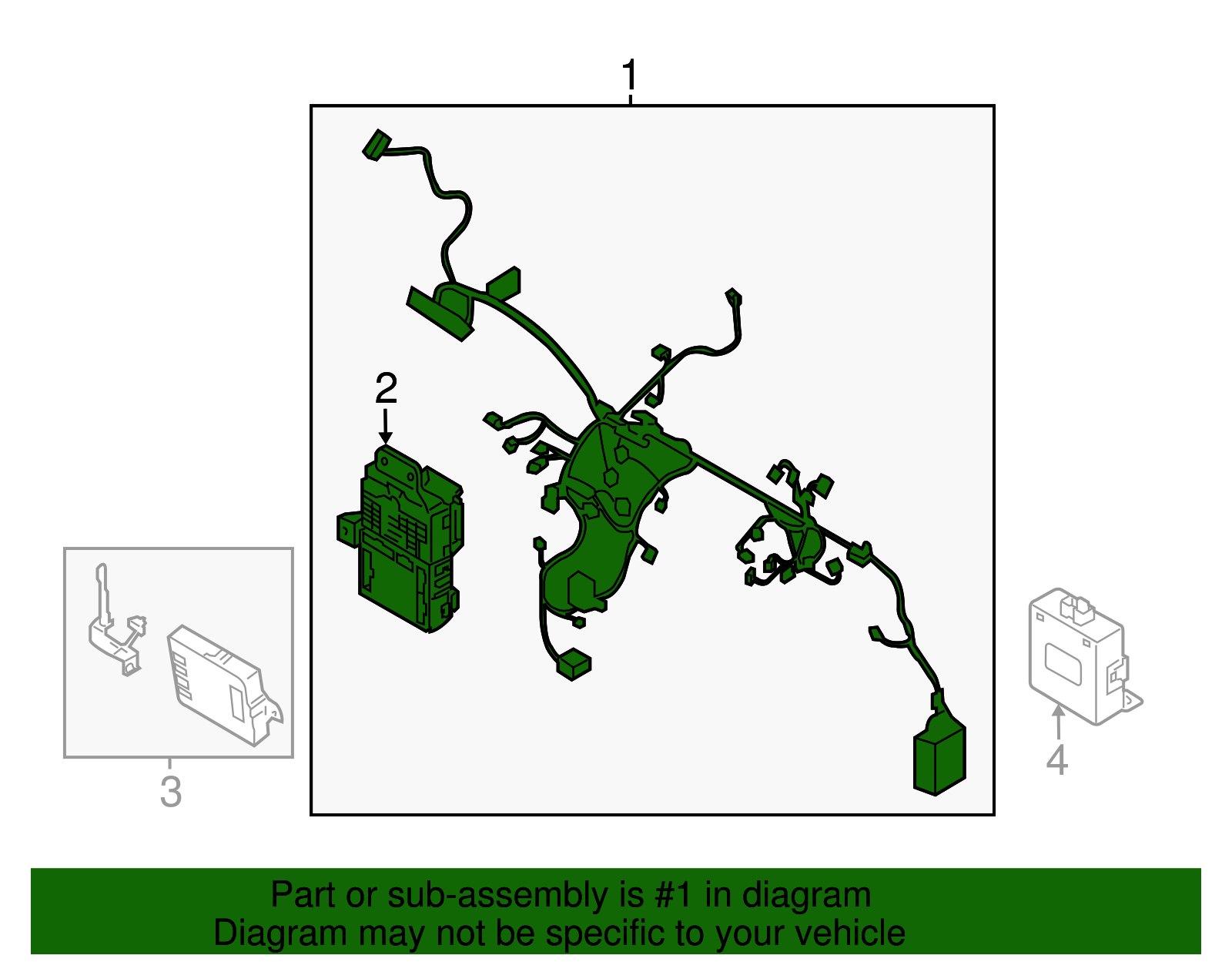 1

2

3

4

Part or sub-assembly is #1 in diagram
Diagram may not be specific to your vehicle