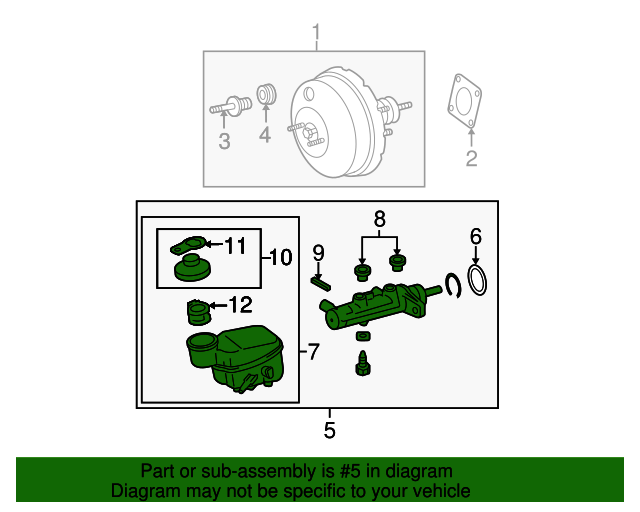 1
3
4
2
8
6
11
10
9
12
7
5

Part or sub-assembly is #5 in diagram
Diagram may not be specific to your vehicle