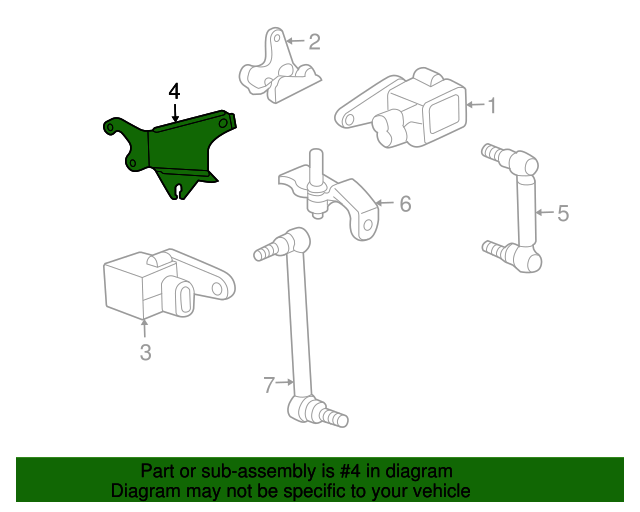 2
4
1
6
5
3
7

Part or sub-assembly is #4 in diagram
Diagram may not be specific to your vehicle