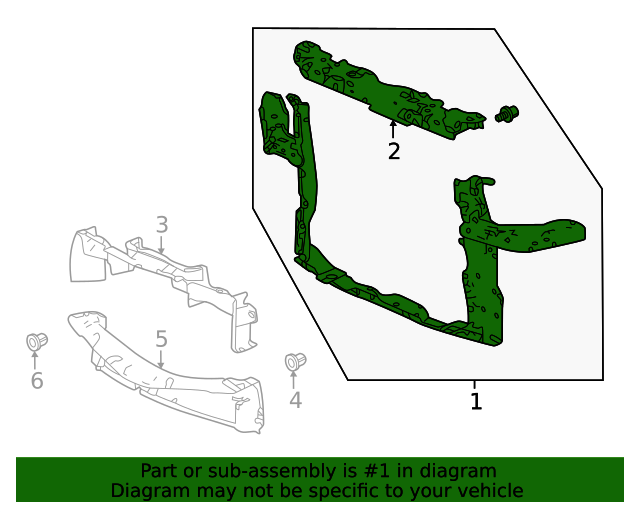 2

3

5

6

4

1

Part or sub-assembly is #1 in diagram
Diagram may not be specific to your vehicle