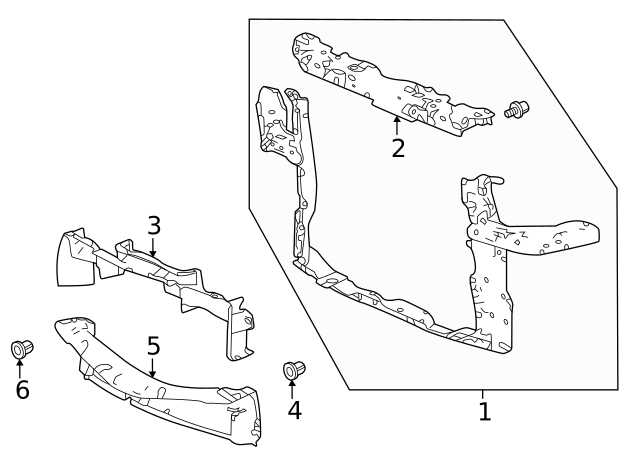 2
3
5
6
4
1