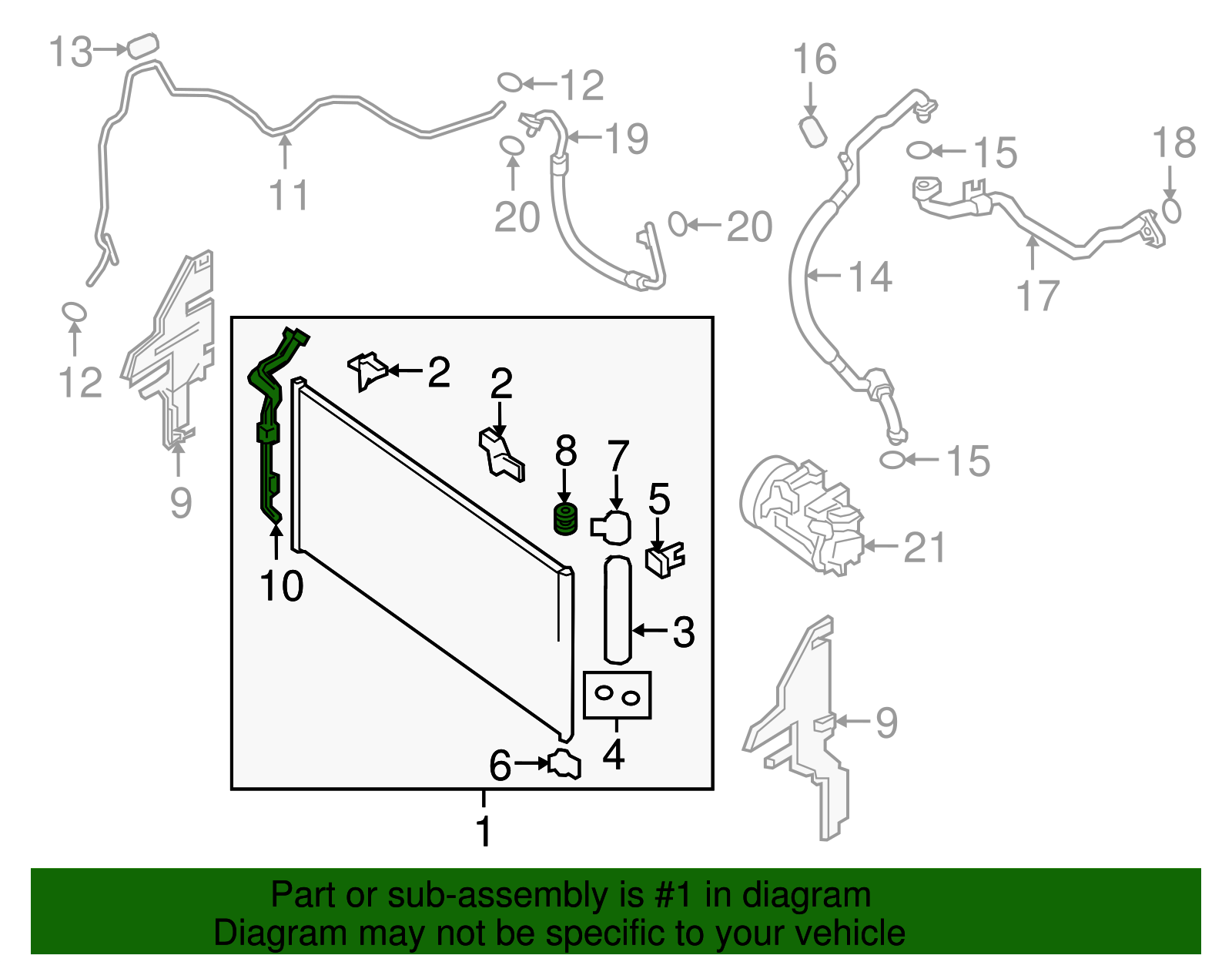 13
12
11
19
20
20
16
15
18
14
17
12
9
2
2
8
7
5
10
3
15
21
4
6
9
1

Part or sub-assembly is #1 in diagram
Diagram may not be specific to your vehicle