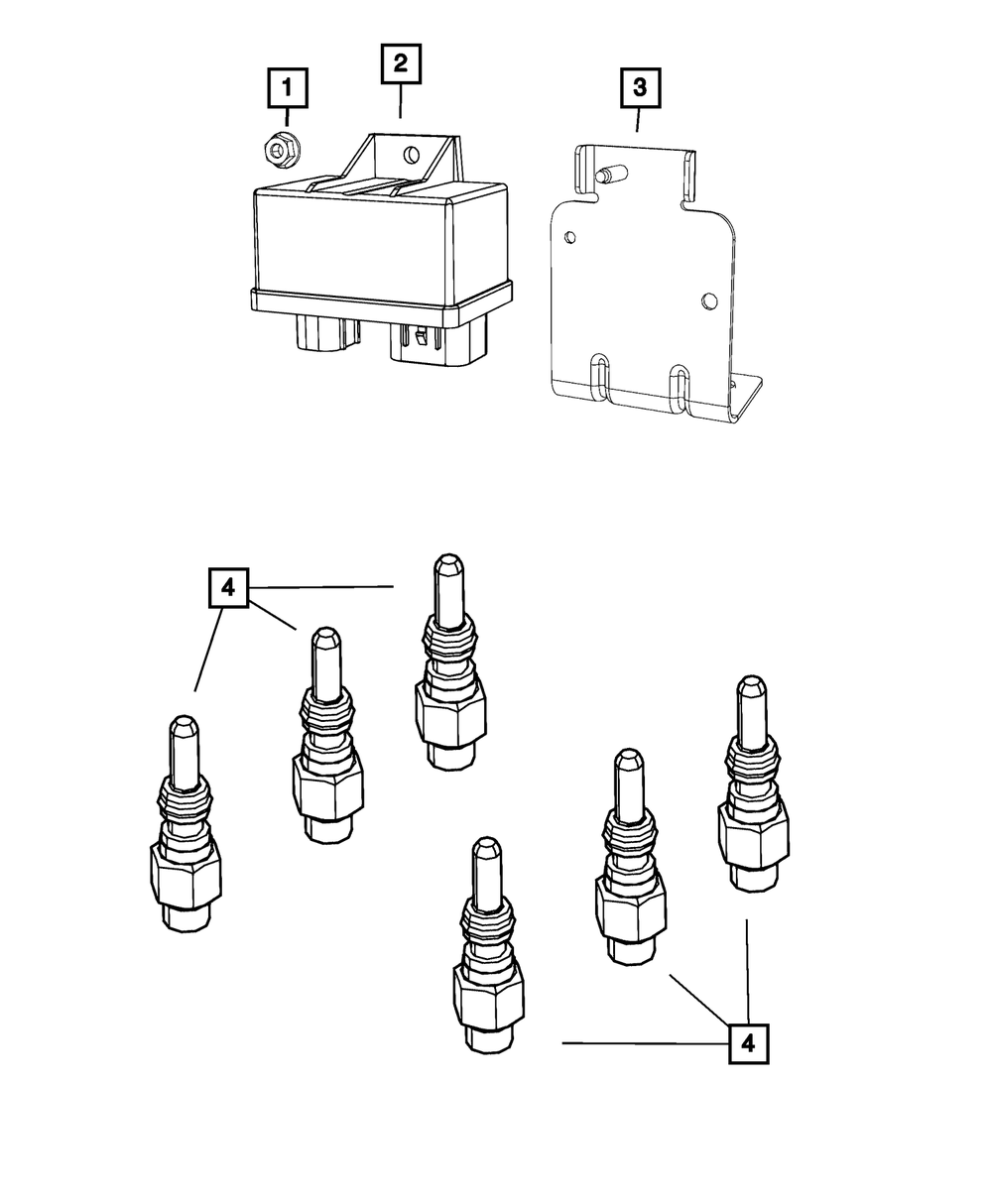 1
2
3
4
4