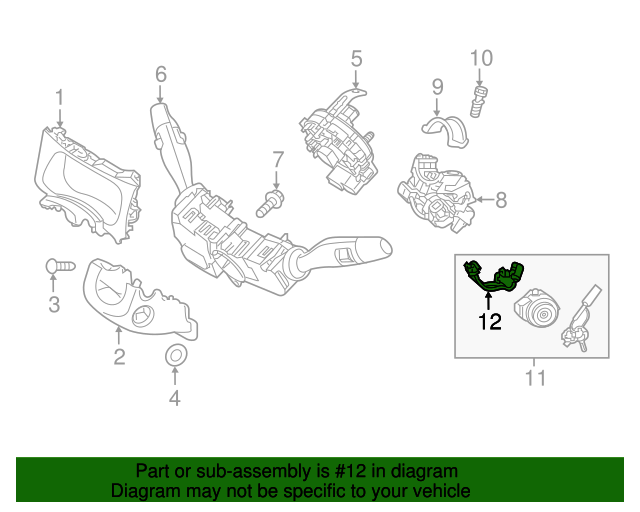 1
6
5
10
9
7
8
3
2
4
12
11

Part or sub-assembly is #12 in diagram
Diagram may not be specific to your vehicle