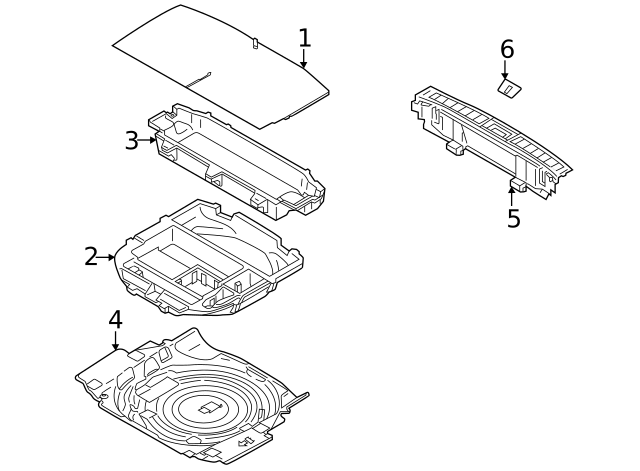 1
6
3
5
2
4