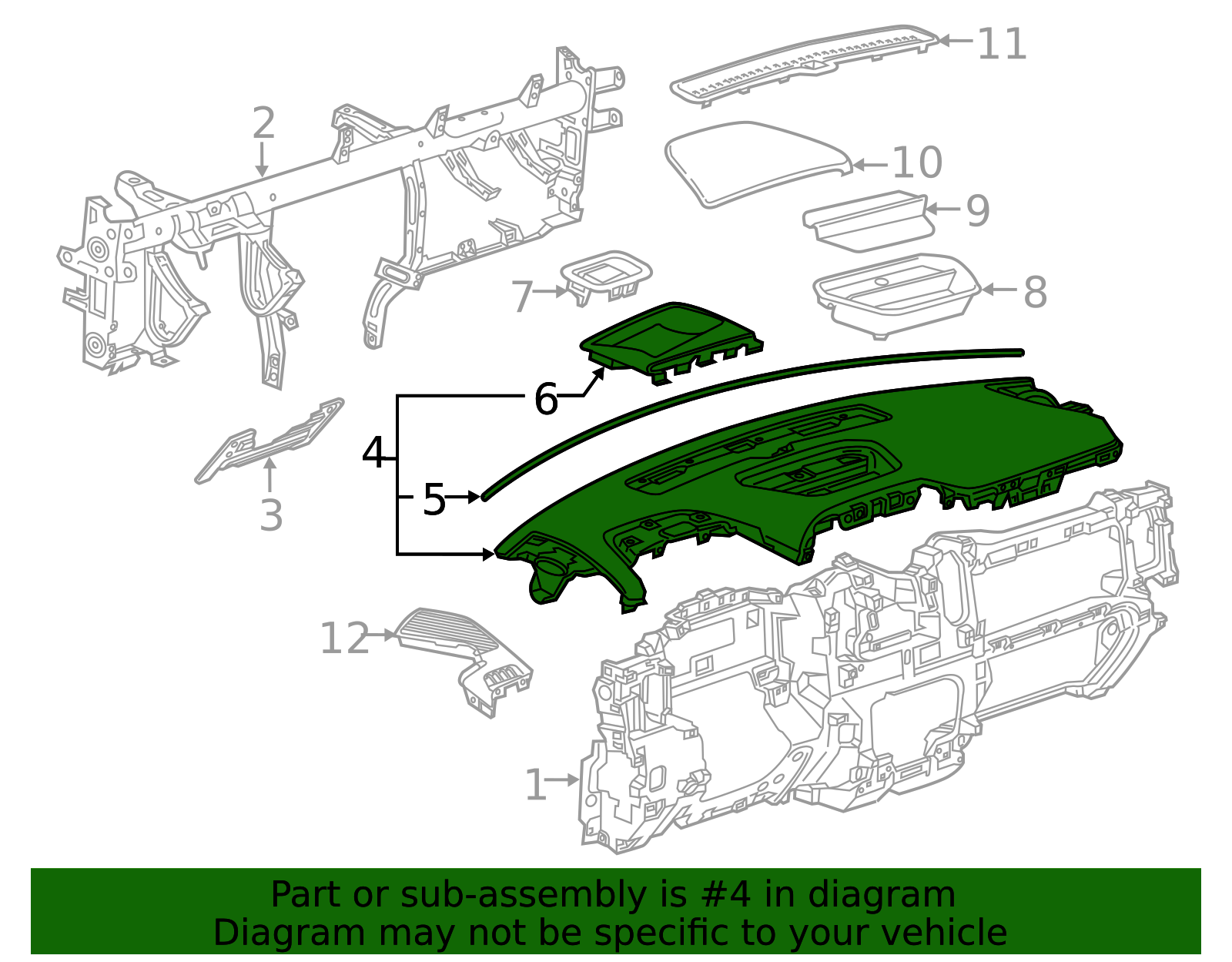 11
2
10
9
7
8
6
4
5
3
12
1

Part or sub-assembly is #4 in diagram
Diagram may not be specific to your vehicle