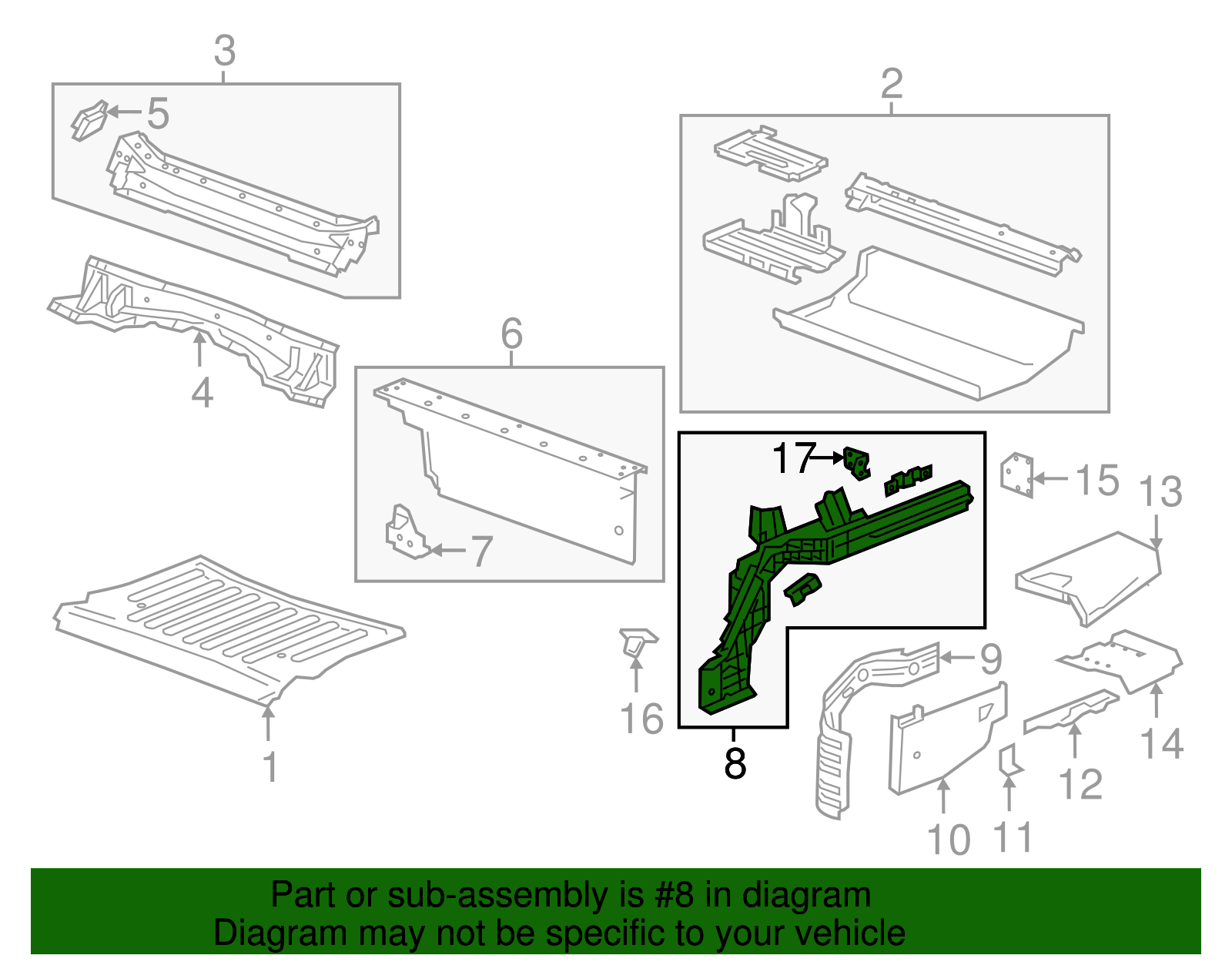 3
5
2
4
6
7
17
15
13
1
16
8
9
14
12
10
11

Part or sub-assembly is #8 in diagram
Diagram may not be specific to your vehicle