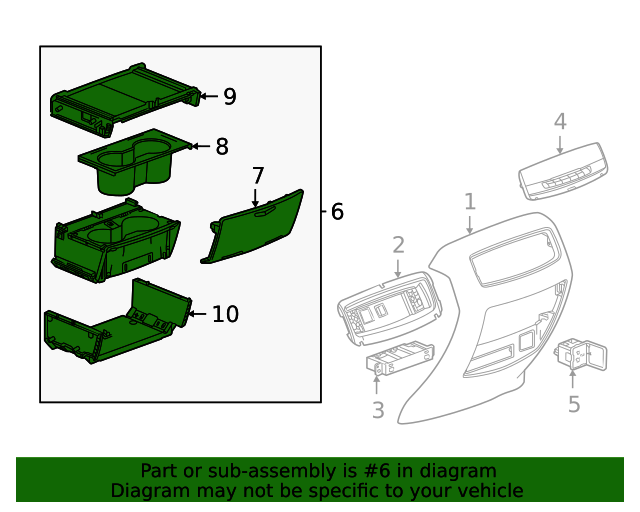 9
8
7
6
10
4
1
2
3
5

Part or sub-assembly is #6 in diagram
Diagram may not be specific to your vehicle