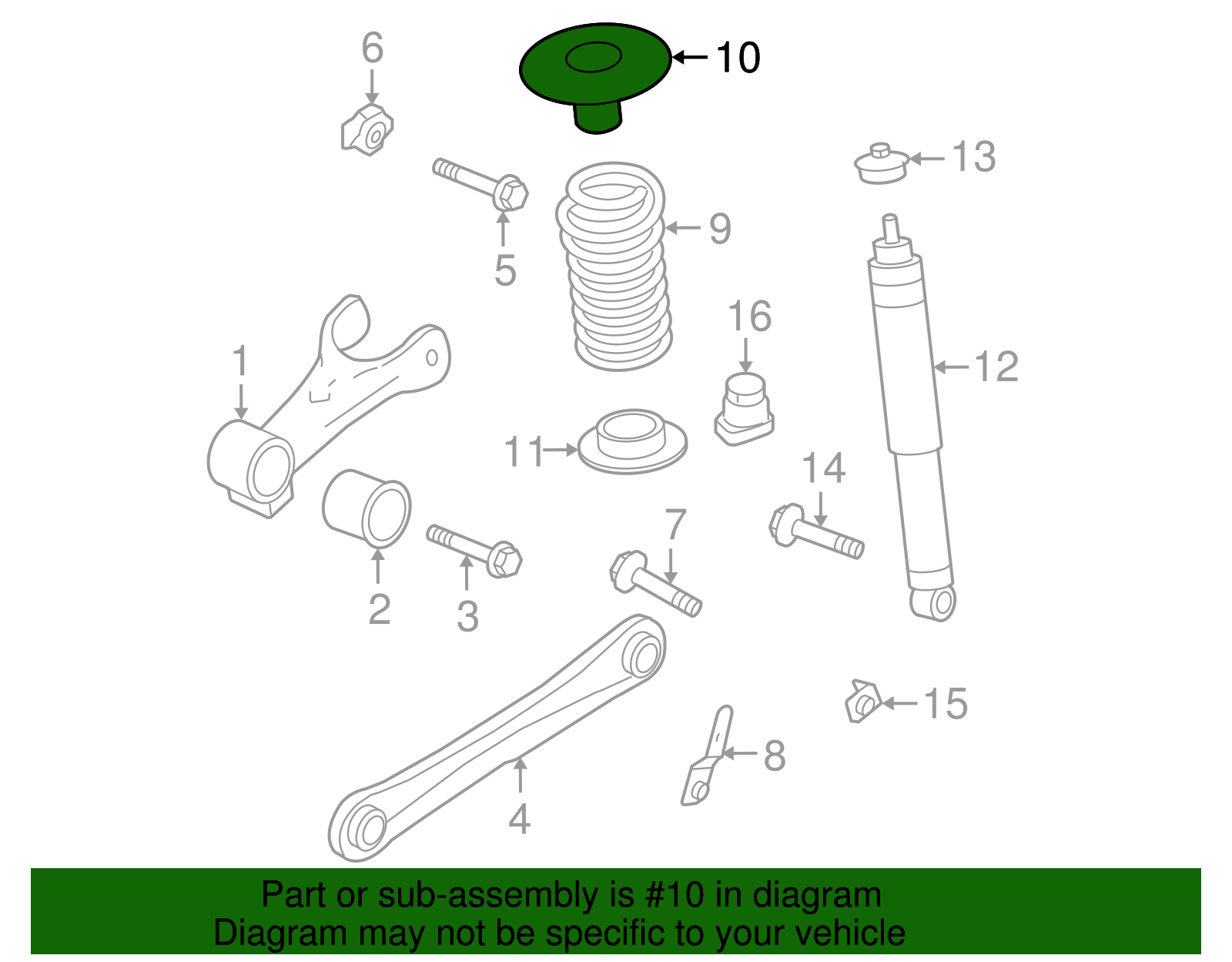 6
10
13
5
9
16
1
12
11
14
7
2
3
15
8
4
Part or sub-assembly is #10 in diagram
Diagram may not be specific to your vehicle