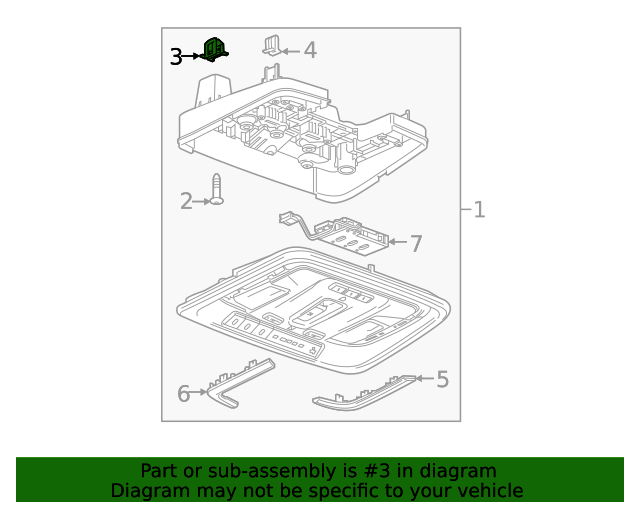 3
4
2
1
7
6
5

Part or sub-assembly is #3 in diagram
Diagram may not be specific to your vehicle