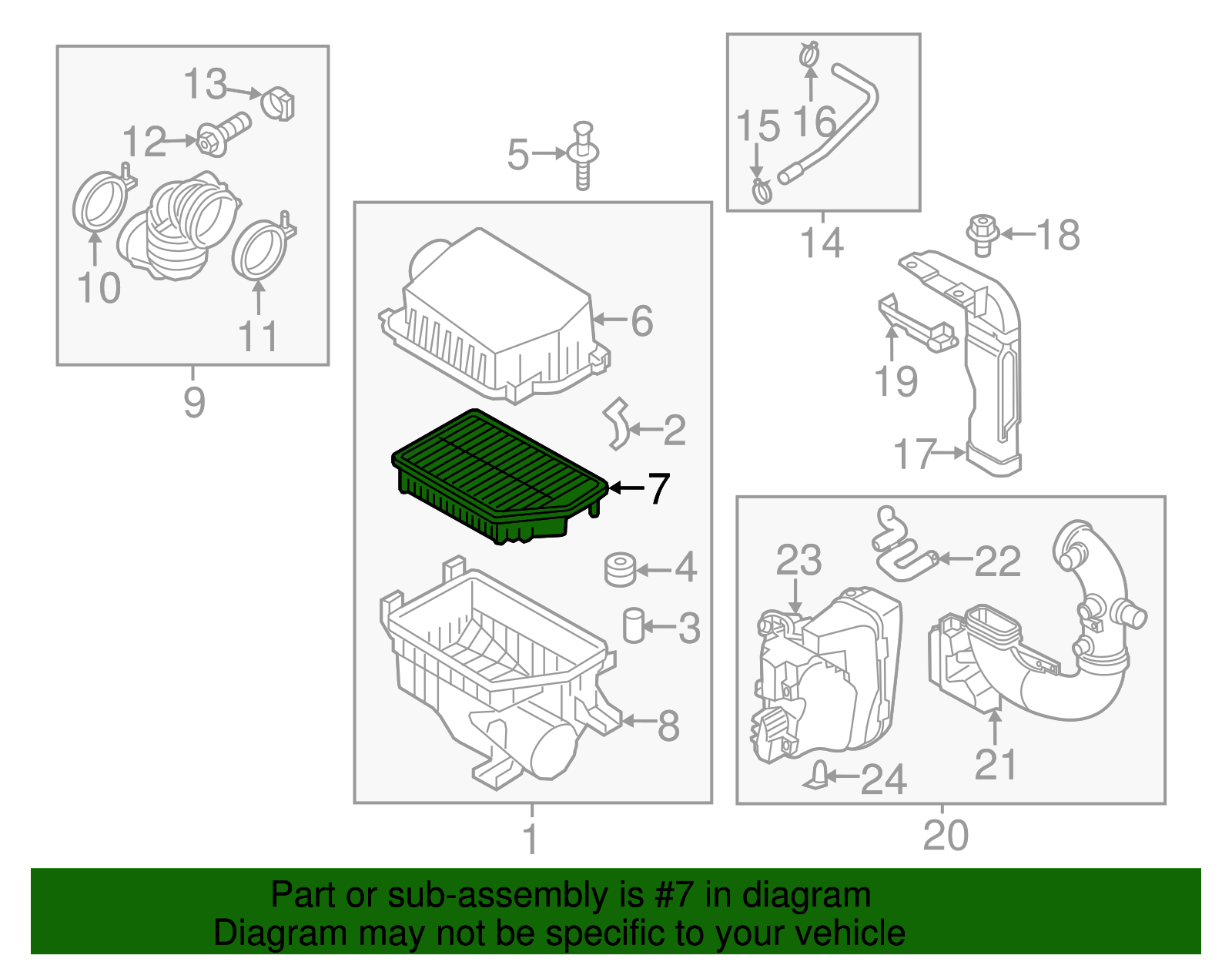 13
12
10
11
9
5
6
2
7
4
3
8
1
15
16
14
18
19
17
23
22
24
21
20

Part or sub-assembly is #7 in diagram
Diagram may not be specific to your vehicle