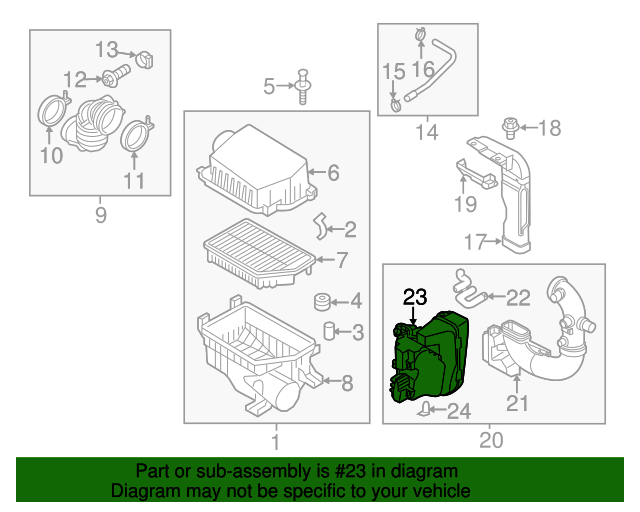 13
12
10
11
9
5
6
2
7
4
3
8
1
15
16
14
18
19
17
23
22
21
24
20

Part or sub-assembly is #23 in diagram
Diagram may not be specific to your vehicle