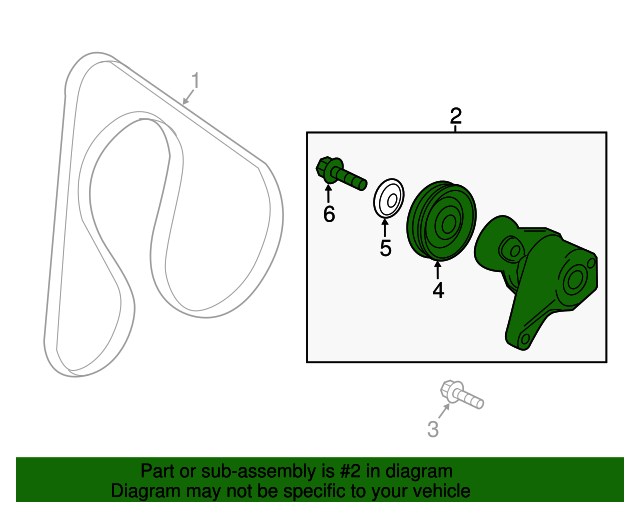 1
2
6
5
4
3

Part or sub-assembly is #2 in diagram
Diagram may not be specific to your vehicle