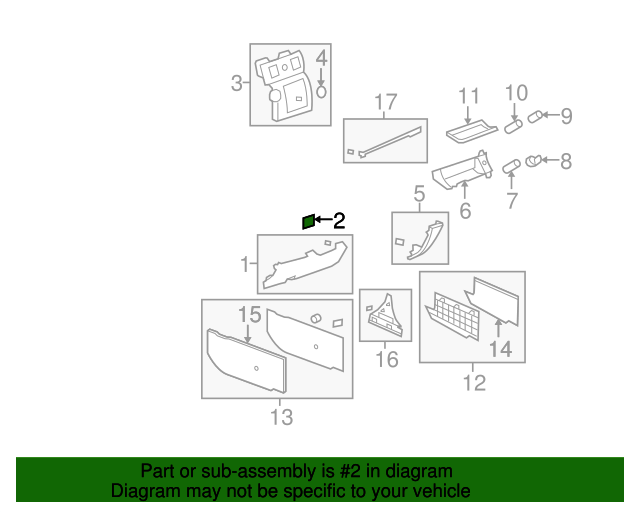 3
4
17
11
10
9
8
7
6
5
2
1
15
16
14
12
13

Part or sub-assembly is #2 in diagram
Diagram may not be specific to your vehicle