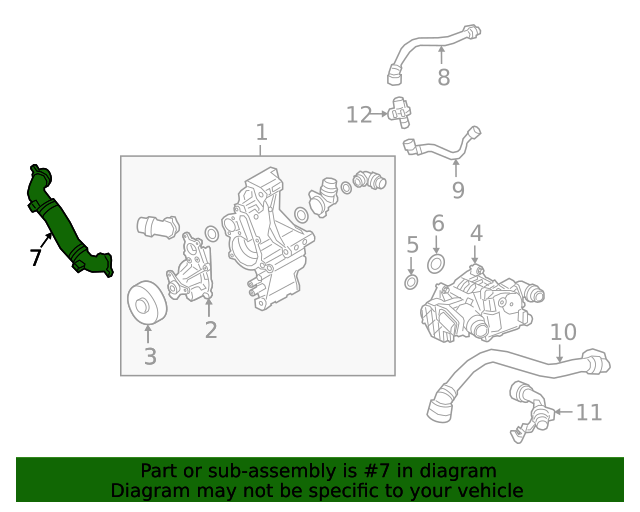 8
12
1
9
7
6
5
4
2
3
10
11

Part or sub-assembly is #7 in diagram
Diagram may not be specific to your vehicle