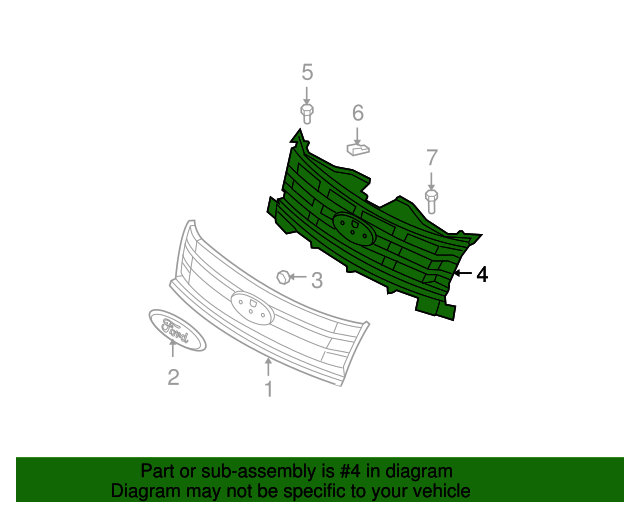 5
6
7
4
3
Ford
2
1

Part or sub-assembly is #4 in diagram
Diagram may not be specific to your vehicle