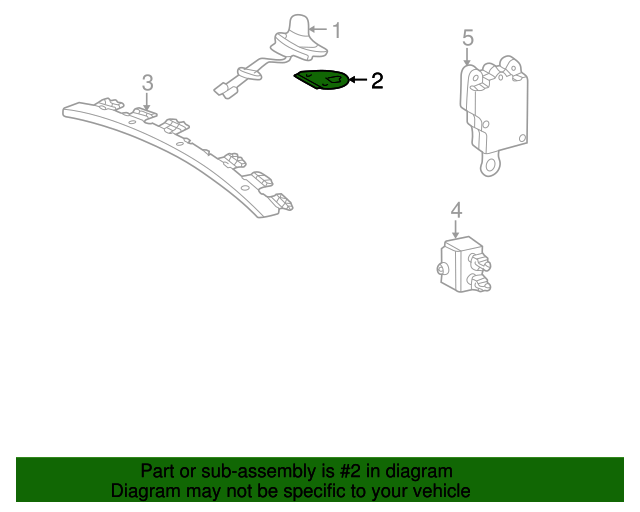 1
2
3
5
4

Part or sub-assembly is #2 in diagram
Diagram may not be specific to your vehicle