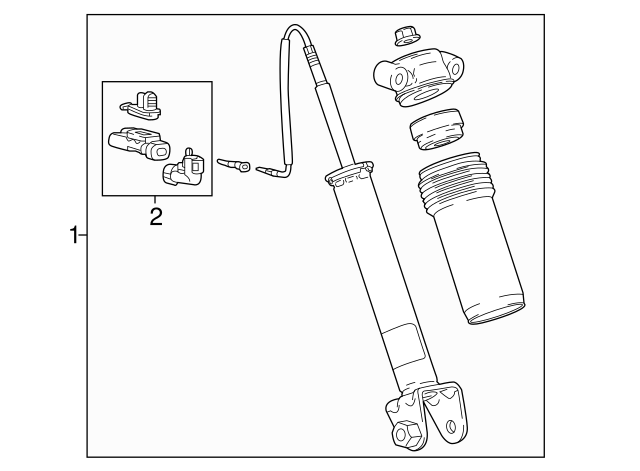 2

1