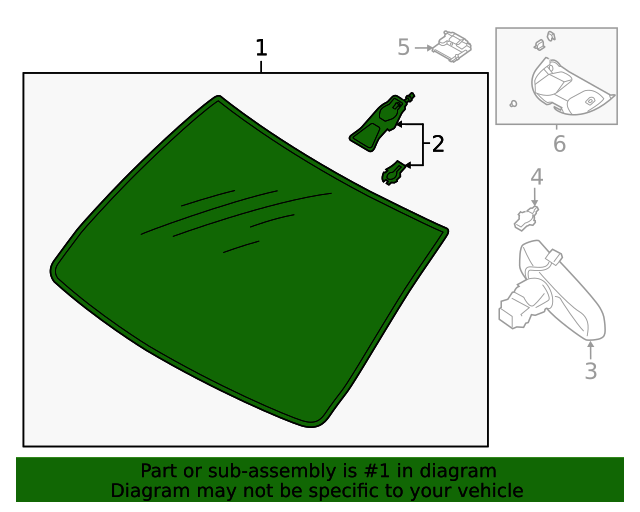 1
5
6
2
4
3
Part or sub-assembly is #1 in diagram
Diagram may not be specific to your vehicle