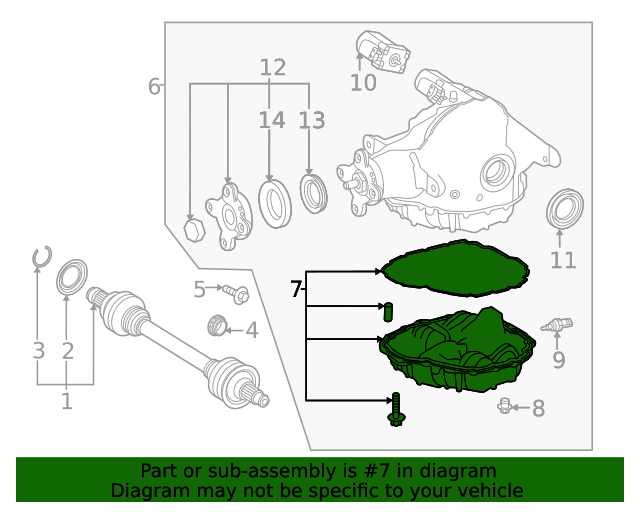 6
12
14
13
10
11
7
5
4
3
2
1
9
8

Part or sub-assembly is #7 in diagram
Diagram may not be specific to your vehicle