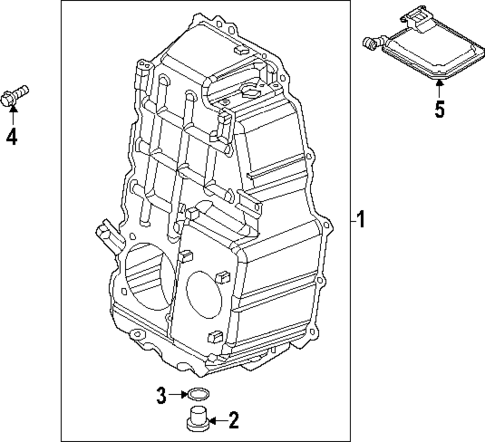 4
5
1
3
2