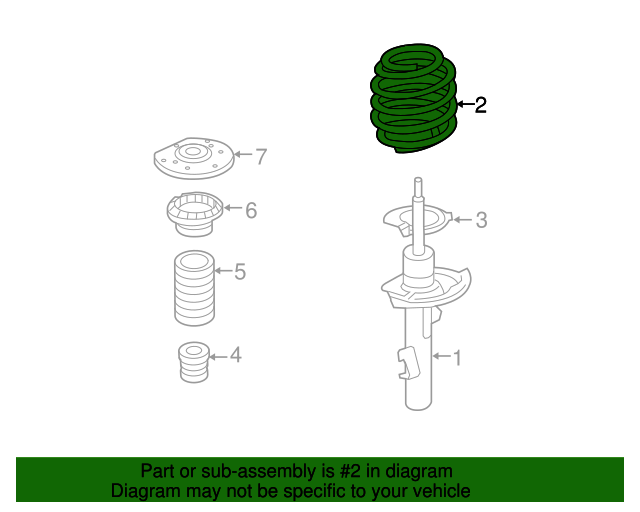 2
7
6
3
5
4
1

Part or sub-assembly is #2 in diagram
Diagram may not be specific to your vehicle