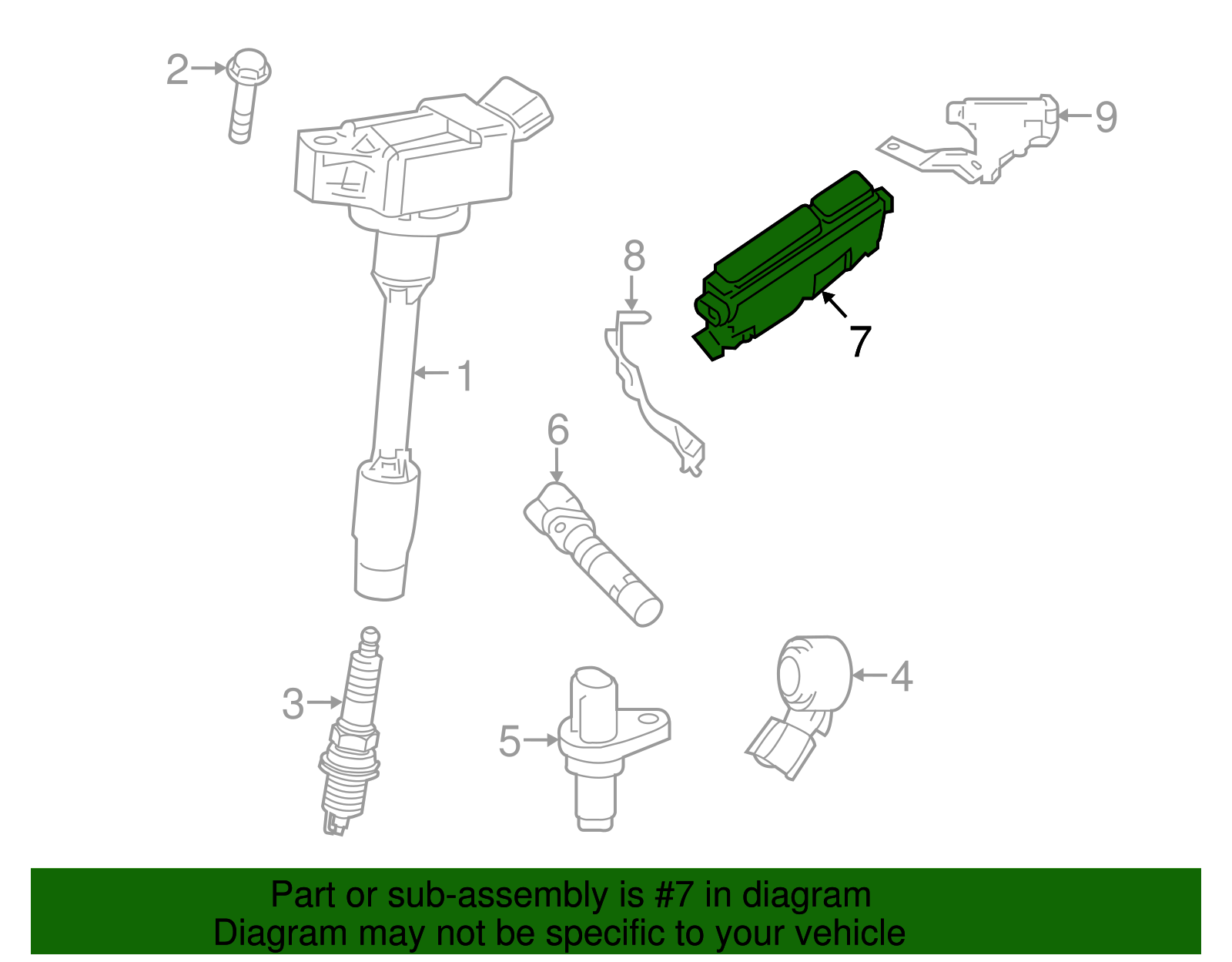 2
9
8
7
1
6
3
5
4

Part or sub-assembly is #7 in diagram
Diagram may not be specific to your vehicle