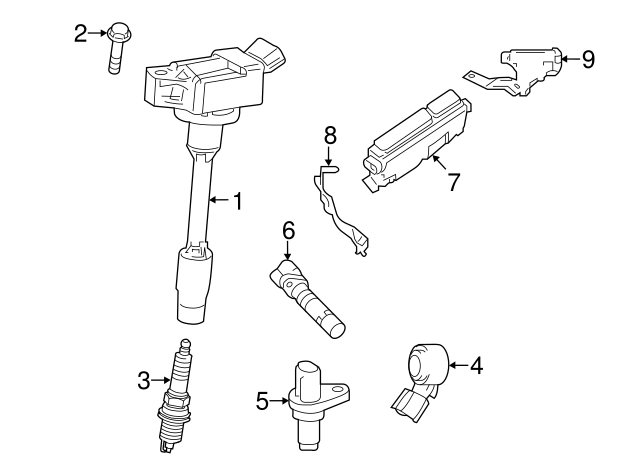 2
9
8
7
1
6
3
5
4