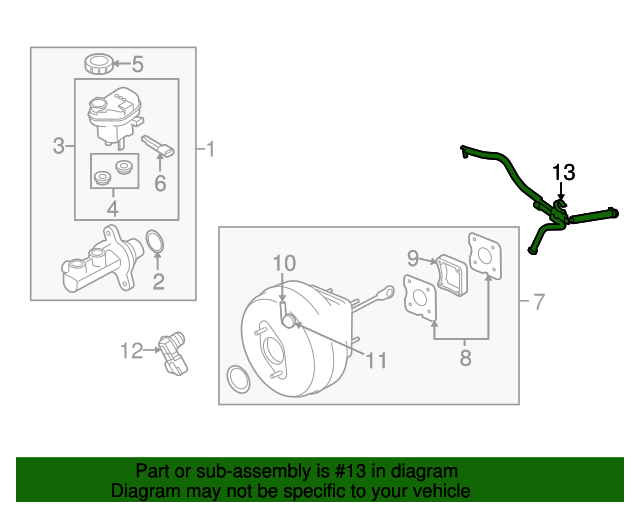 5
3
1
6
4
2
13
10
9
7
12
11
8

Part or sub-assembly is #13 in diagram
Diagram may not be specific to your vehicle