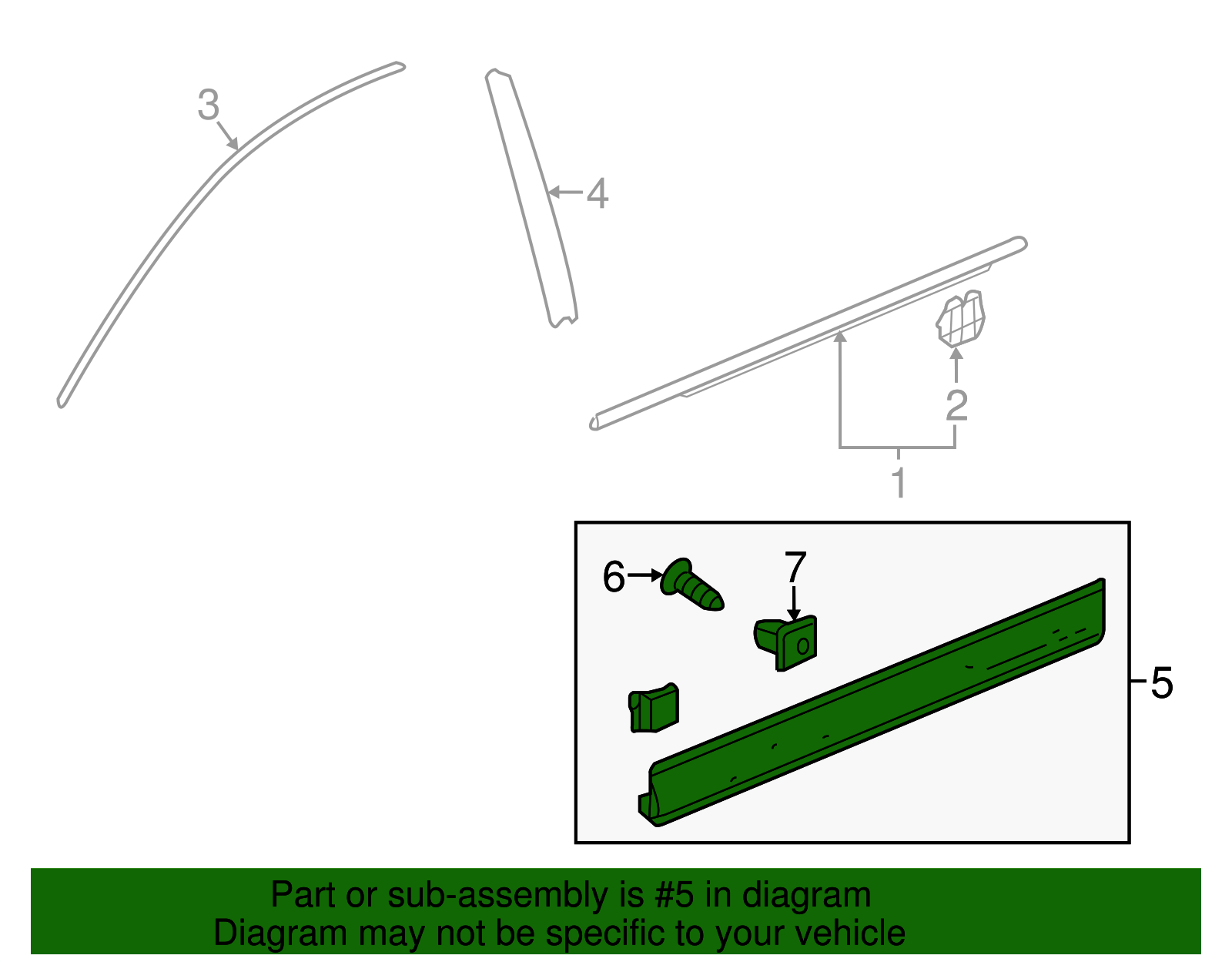 3

4

2

1

6

7

5

Part or sub-assembly is #5 in diagram
Diagram may not be specific to your vehicle