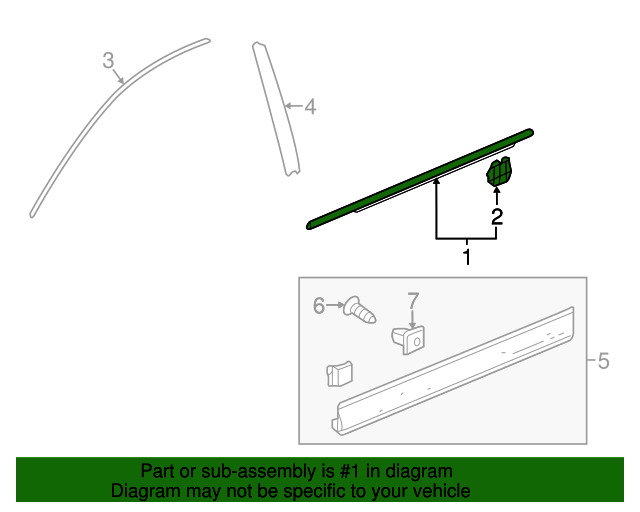 3
4
2
1
6
7
5

Part or sub-assembly is #1 in diagram
Diagram may not be specific to your vehicle