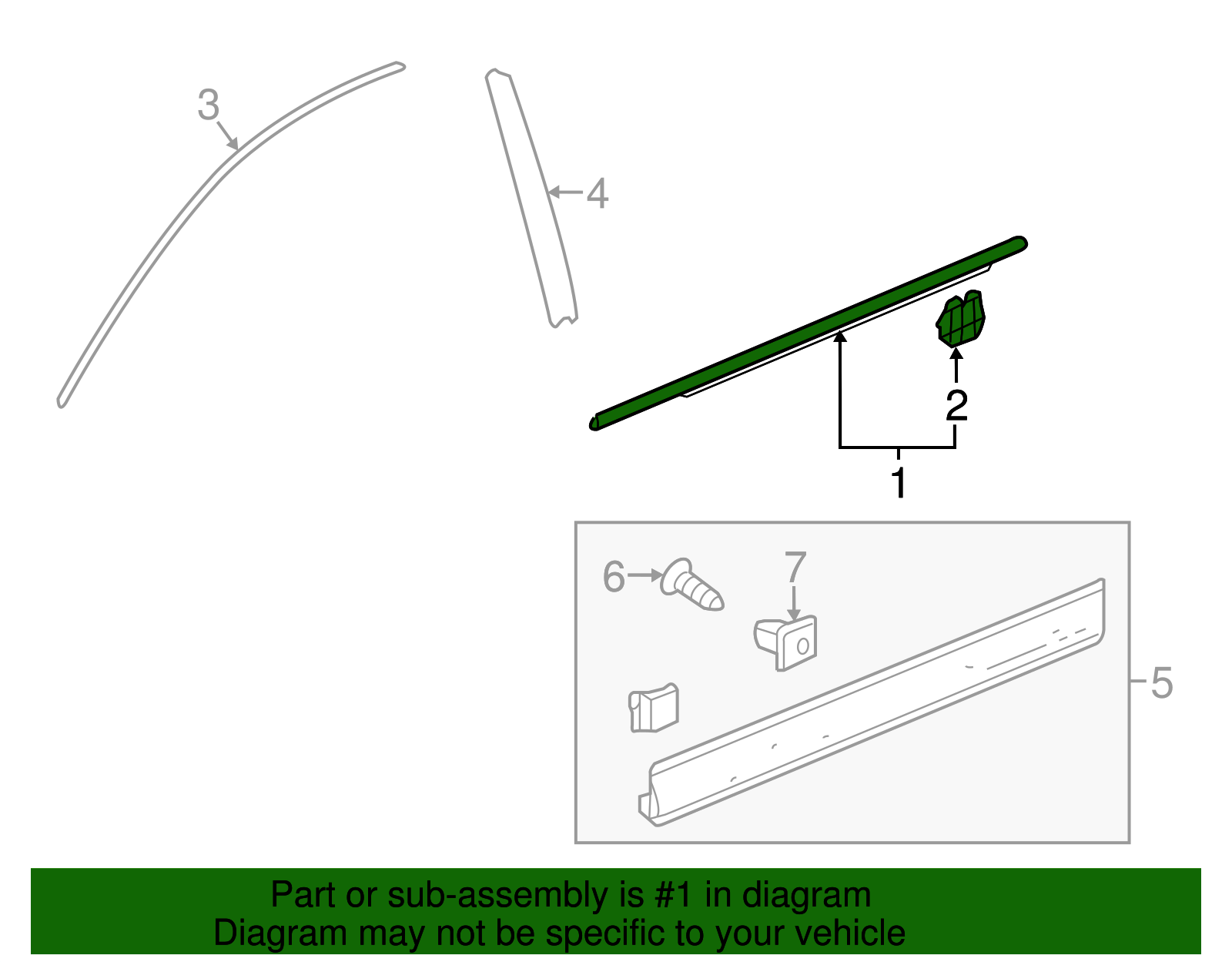 3
4
2
1
6
7
5

Part or sub-assembly is #1 in diagram
Diagram may not be specific to your vehicle