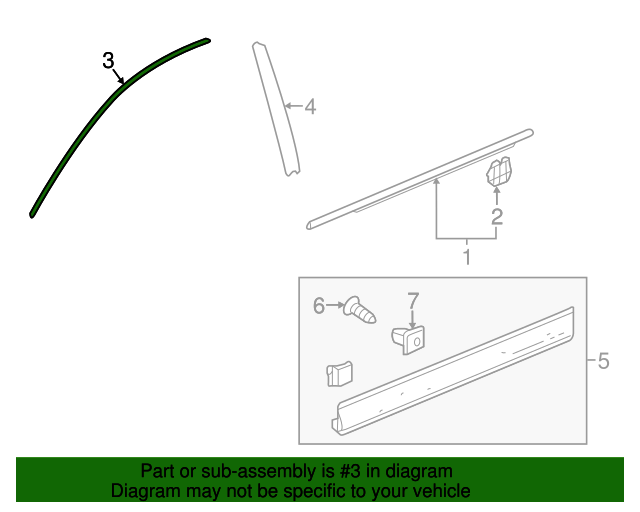 3
4
2
1
6
7
5
Part or sub-assembly is #3 in diagram
Diagram may not be specific to your vehicle