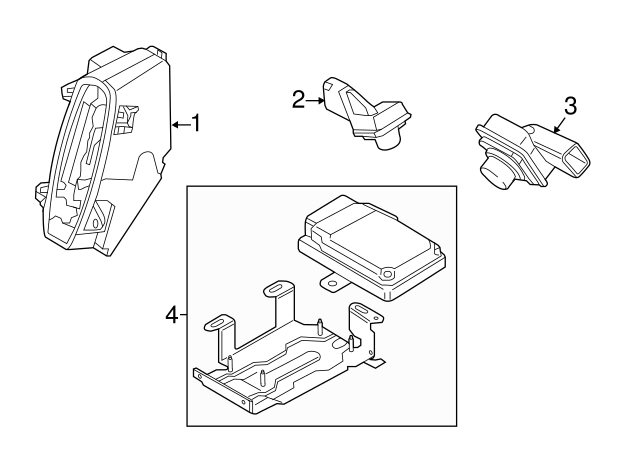 1
2
3
4