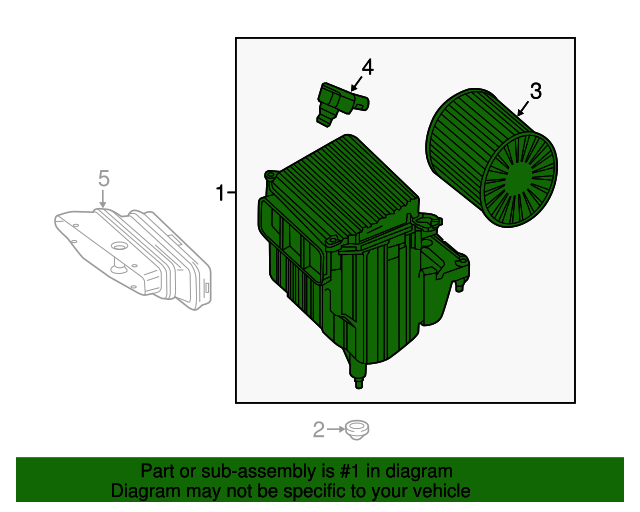 4
3
5
1
2

Part or sub-assembly is #1 in diagram
Diagram may not be specific to your vehicle