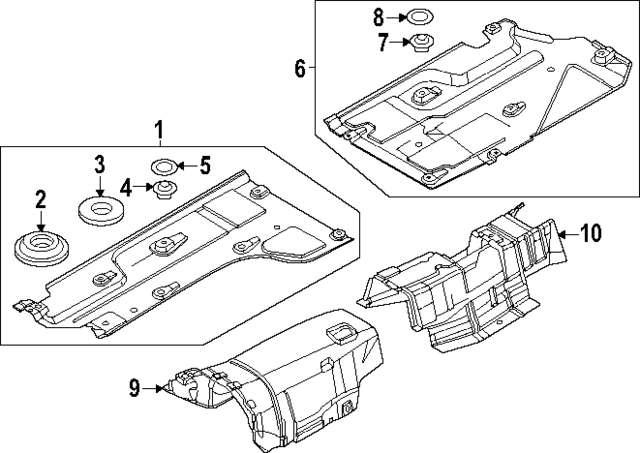 8
7
6
1
3
5
4
2
10
9