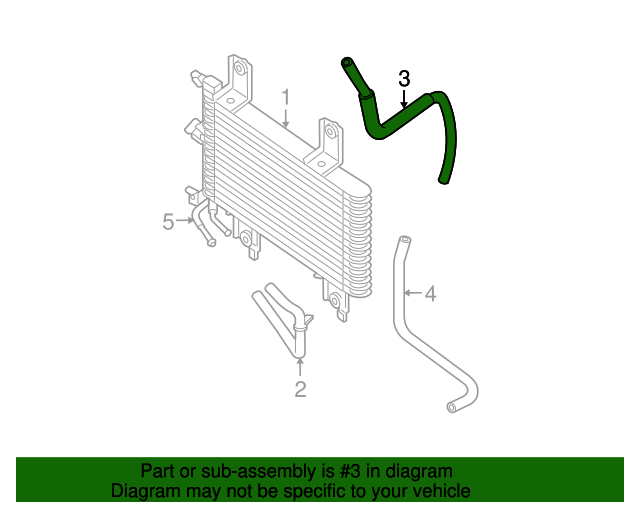 1
3
5
4
2
Part or sub-assembly is #3 in diagram
Diagram may not be specific to your vehicle