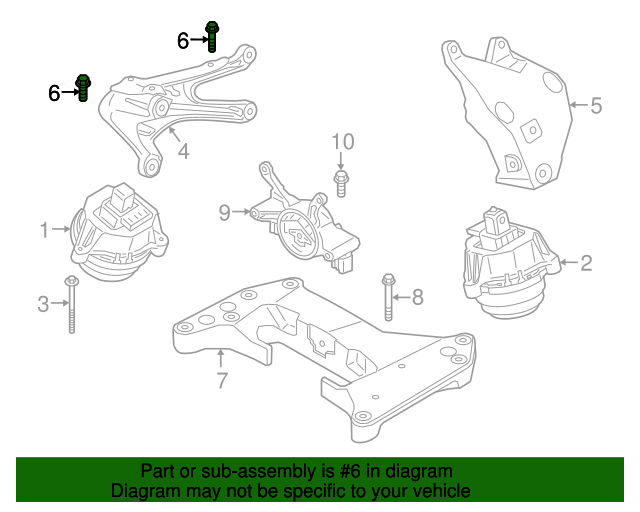 6
6
4
5
10
9
1
2
3
8
7

Part or sub-assembly is #6 in diagram
Diagram may not be specific to your vehicle