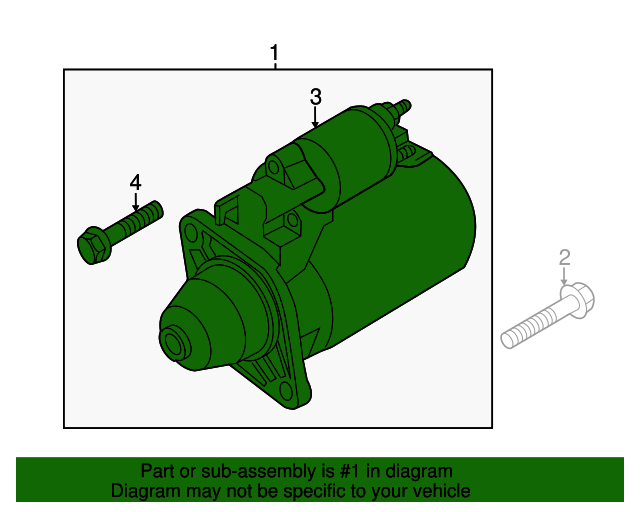 1
3
4
2

Part or sub-assembly is #1 in diagram
Diagram may not be specific to your vehicle