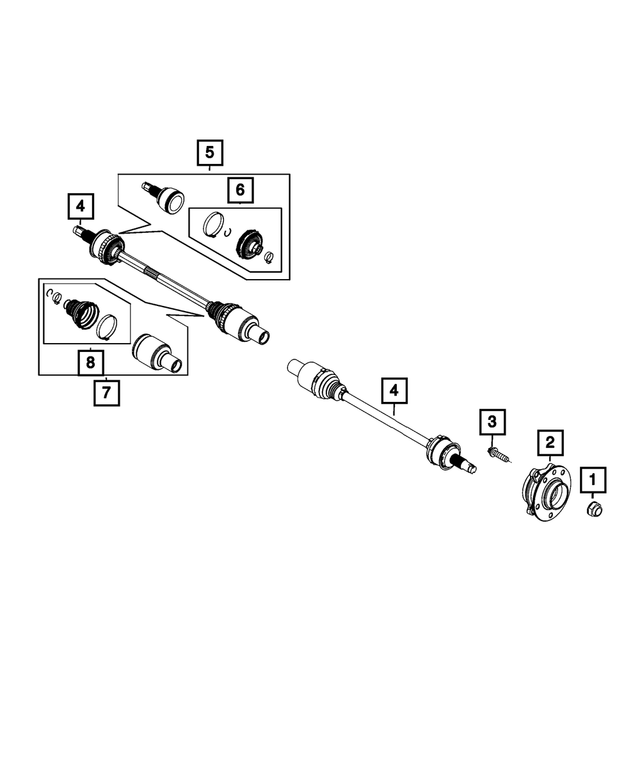 5
6
4
8
7
4
3
2
1