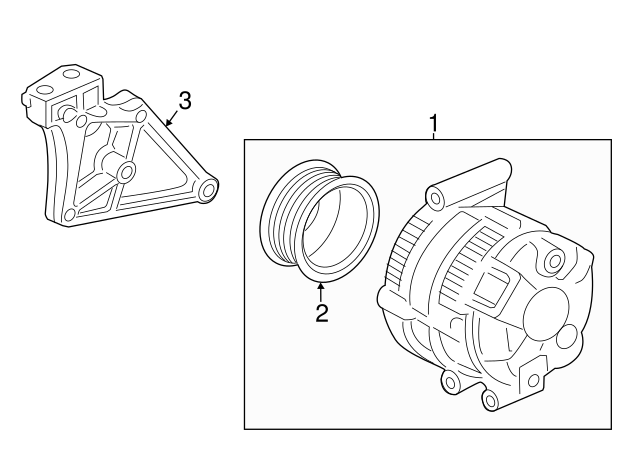 3

1

2