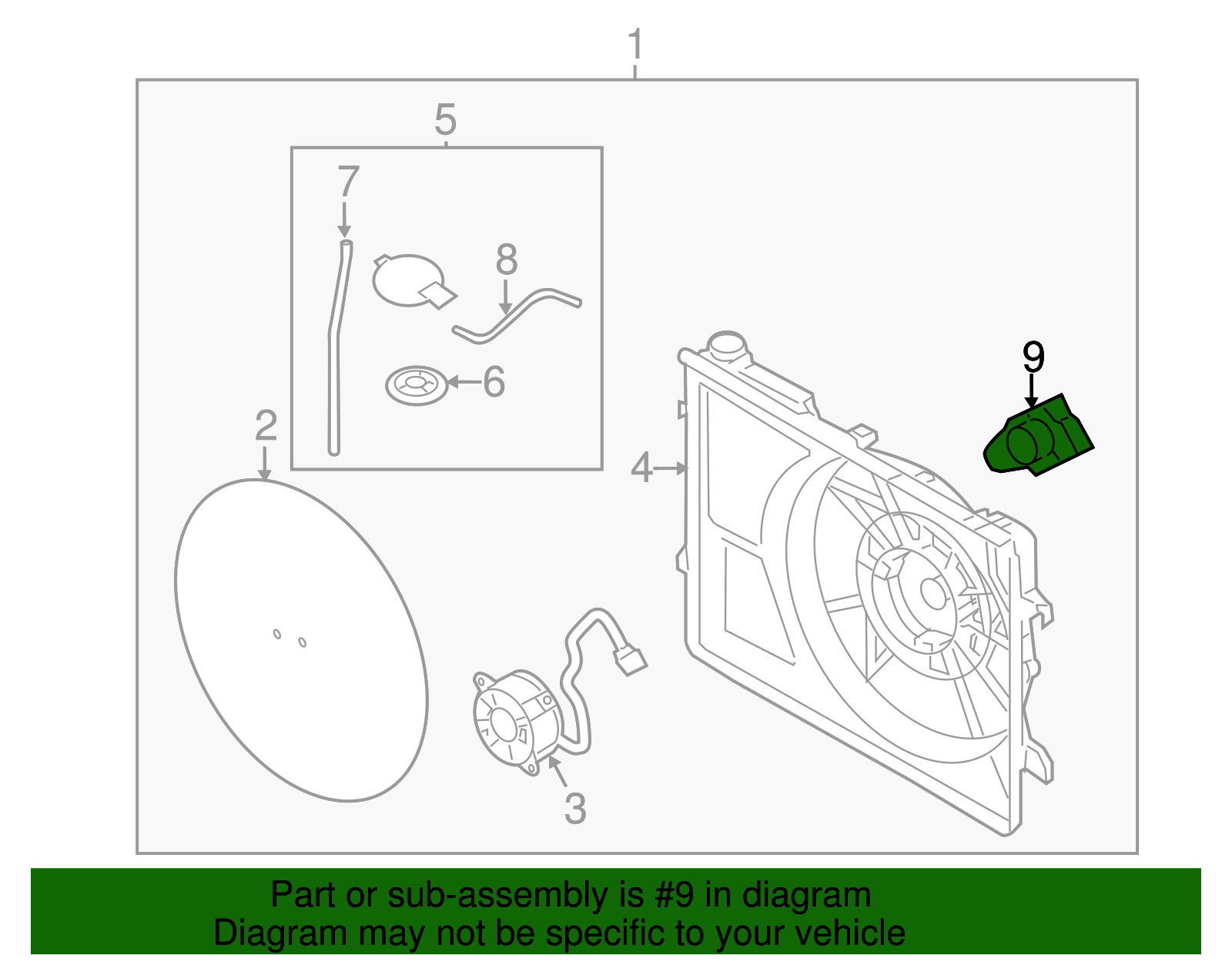 1
5
7
8
6
2
4
9
3

Part or sub-assembly is #9 in diagram
Diagram may not be specific to your vehicle