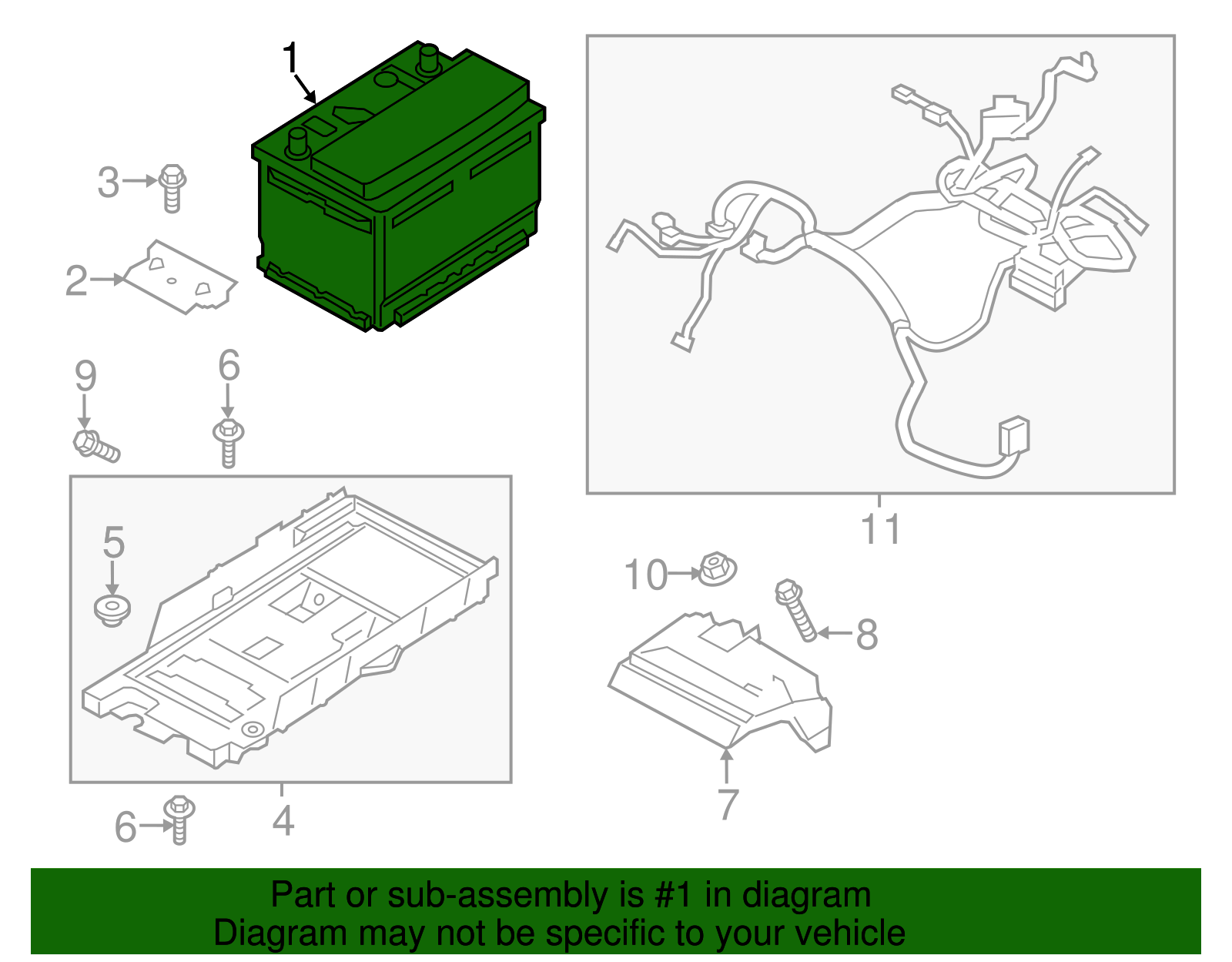 1
3
2
9
6
5
6
4
11
10
8
7

Part or sub-assembly is #1 in diagram
Diagram may not be specific to your vehicle