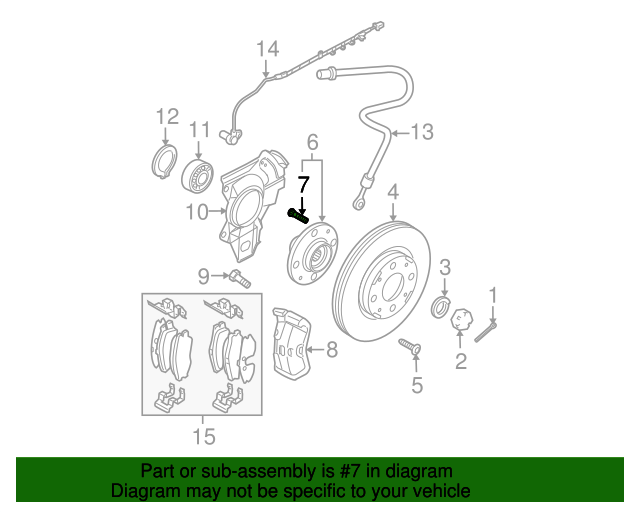 14
12
11
6
13
7
10
4
9
3
1
8
2
5
15

Part or sub-assembly is #7 in diagram
Diagram may not be specific to your vehicle