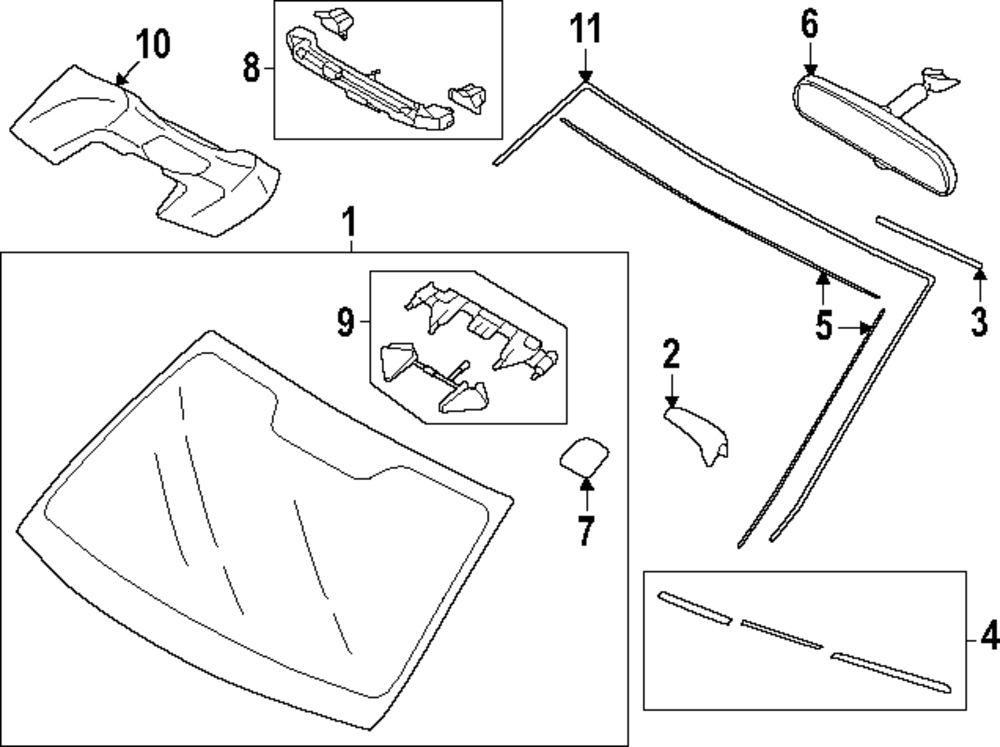 10
8
11
6
1
9
5
3
2
7
4