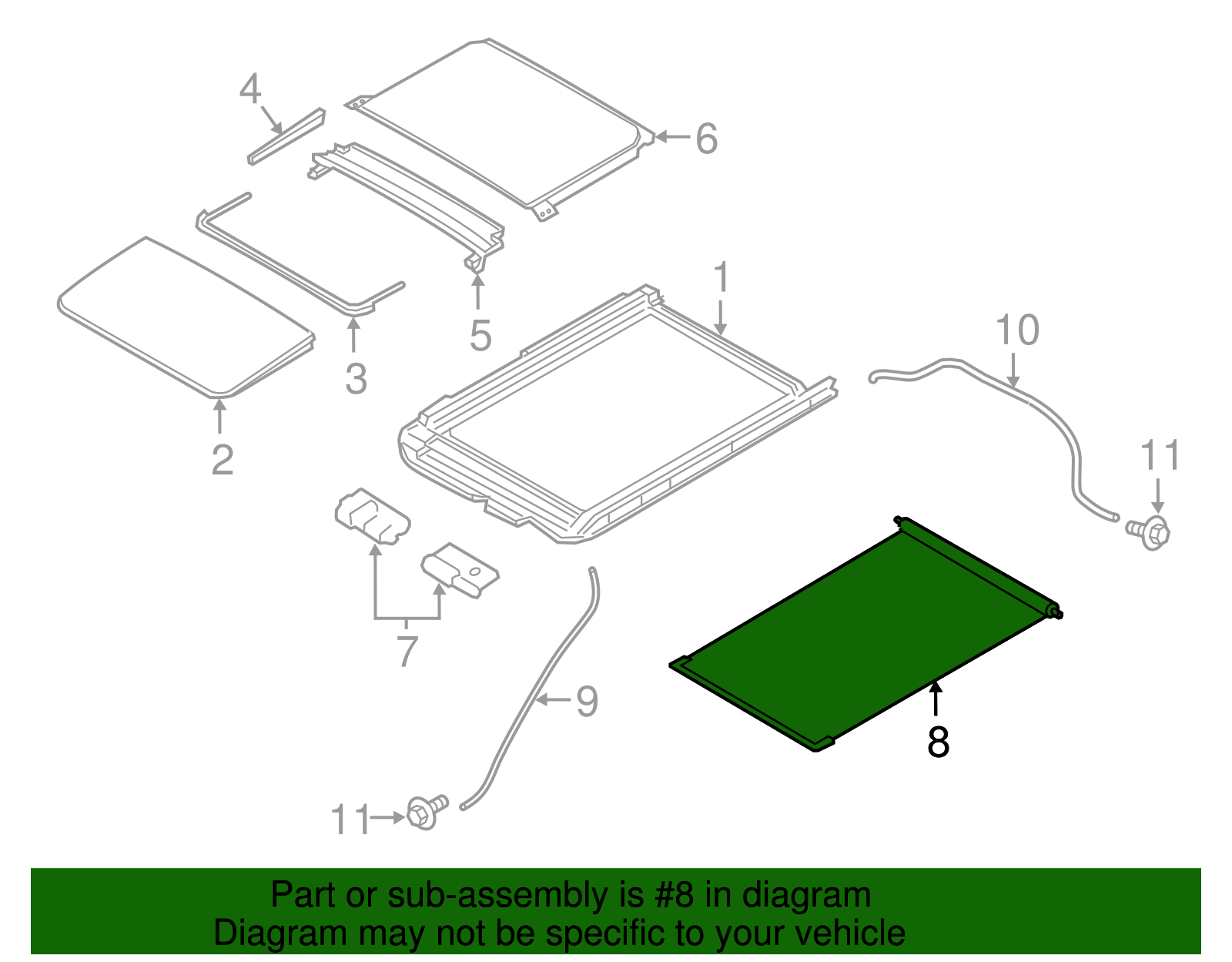 4
6
5
3
2
1
10
11
7
9
8
11

Part or sub-assembly is #8 in diagram
Diagram may not be specific to your vehicle