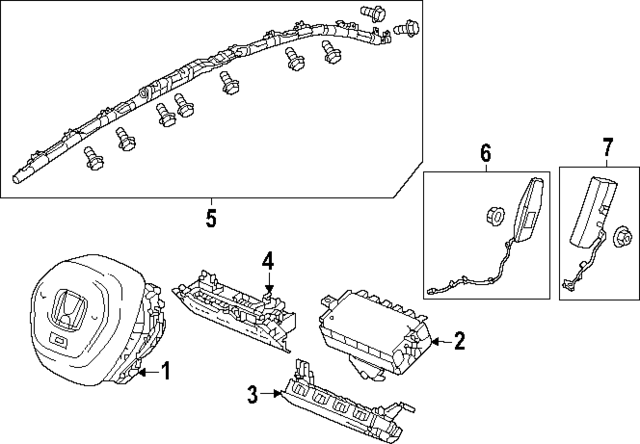 6
7
5
4
2
1
3