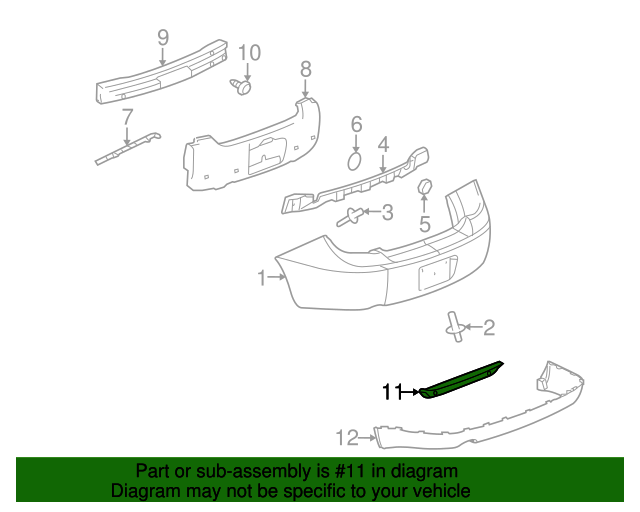 9
10
8
7
6
4
3
5
1
2
11
12

Part or sub-assembly is #11 in diagram
Diagram may not be specific to your vehicle