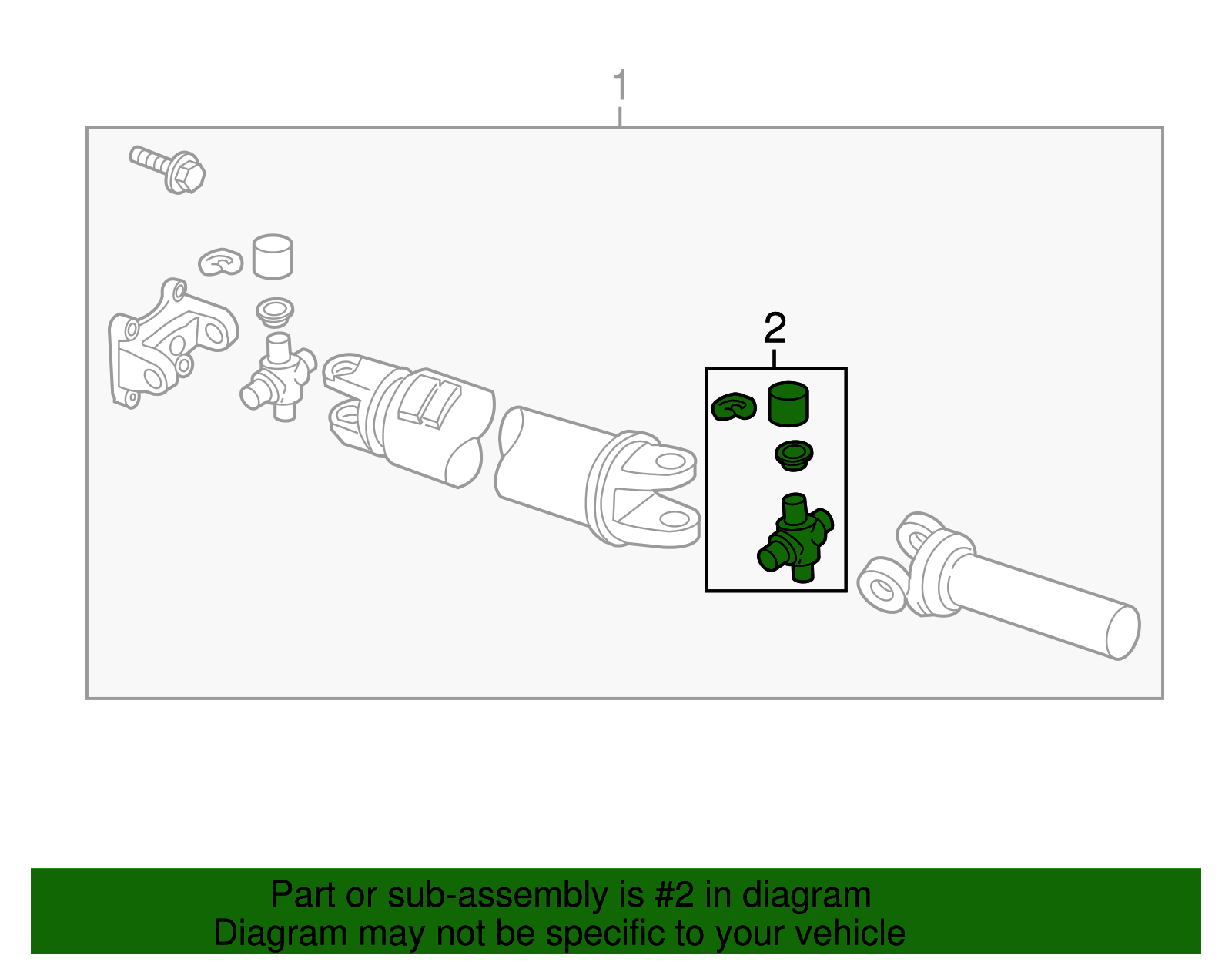 1

2

Part or sub-assembly is #2 in diagram
Diagram may not be specific to your vehicle