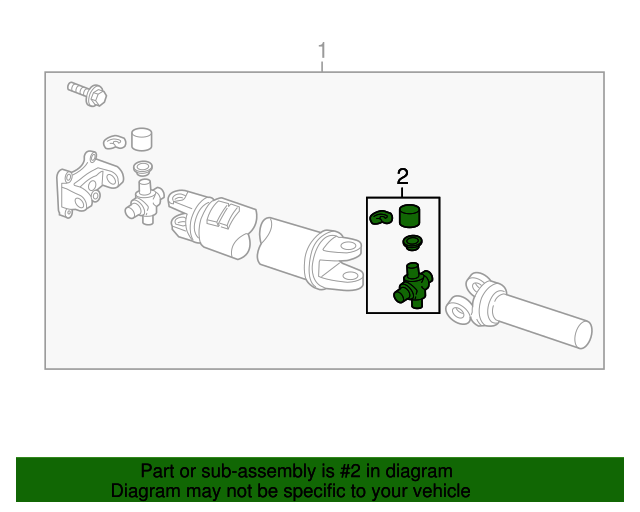 1

2

Part or sub-assembly is #2 in diagram
Diagram may not be specific to your vehicle